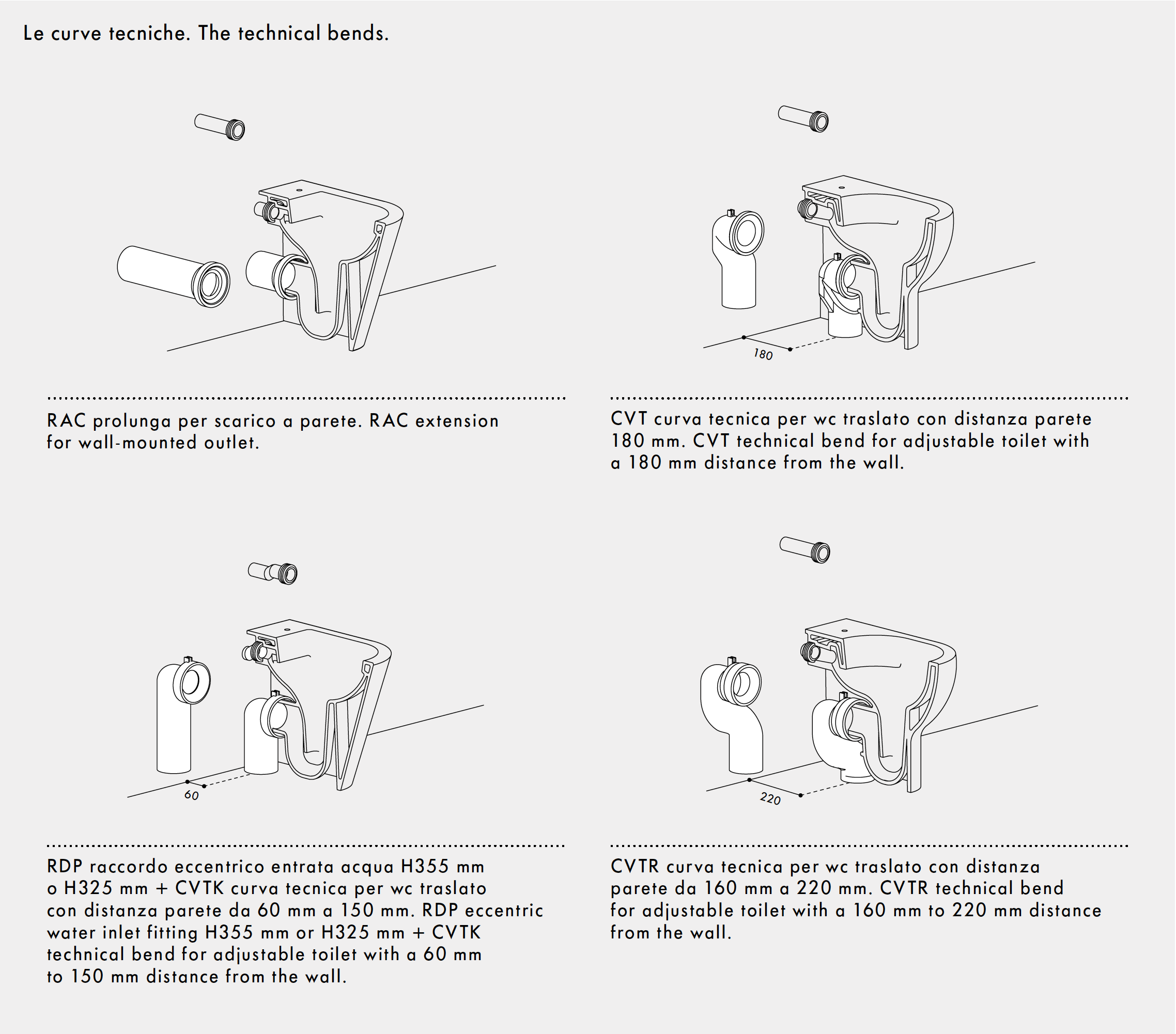 Le curve tecniche. The technical bends.

RAC prolunga per scarico a parete. RAC extension for wall-mounted outlet.

180

CVT curva tecnica per wc traslato con distanza parete 180 mm. CVT technical bend for adjustable toilet with a 180 mm distance from the wall.

60

RDP raccordo eccentrico entrata acqua H355 mm o H325 mm + CVTK curva tecnica per wc traslato con distanza parete da 60 mm a 150 mm. RDP eccentric water inlet fitting H355 mm or H325 mm + CVTK technical bend for adjustable toilet with a 60 mm to 150 mm distance from the wall.

220

CVTR curva tecnica per wc traslato con distanza parete da 160 mm a 220 mm. CVTR technical bend for adjustable toilet with a 160 mm to 220 mm distance from the wall.