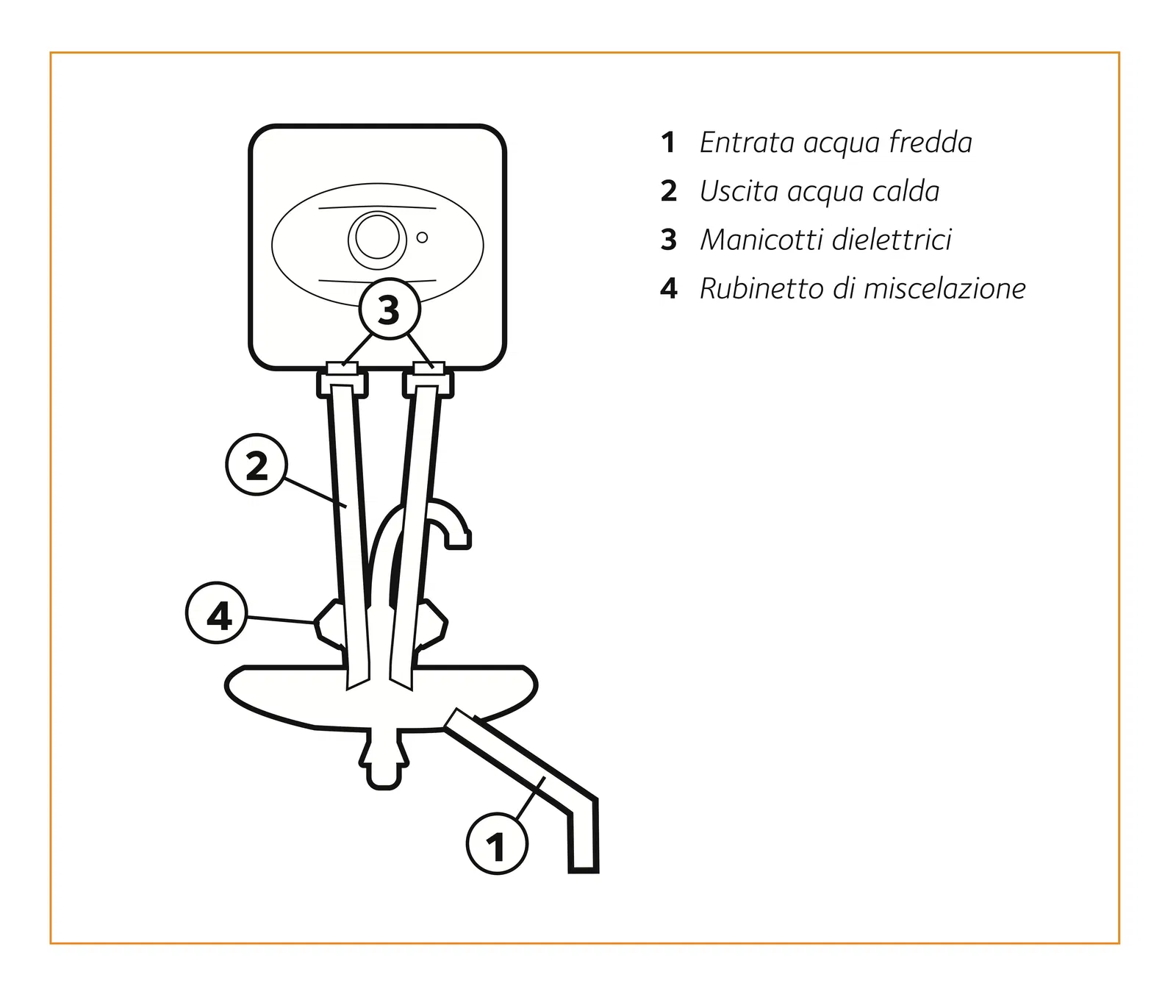 3

2

4

1

1 Entrata acqua fredda
2 Uscita acqua calda
3 Manicotti dielettrici
4 Rubinetto di miscelazione