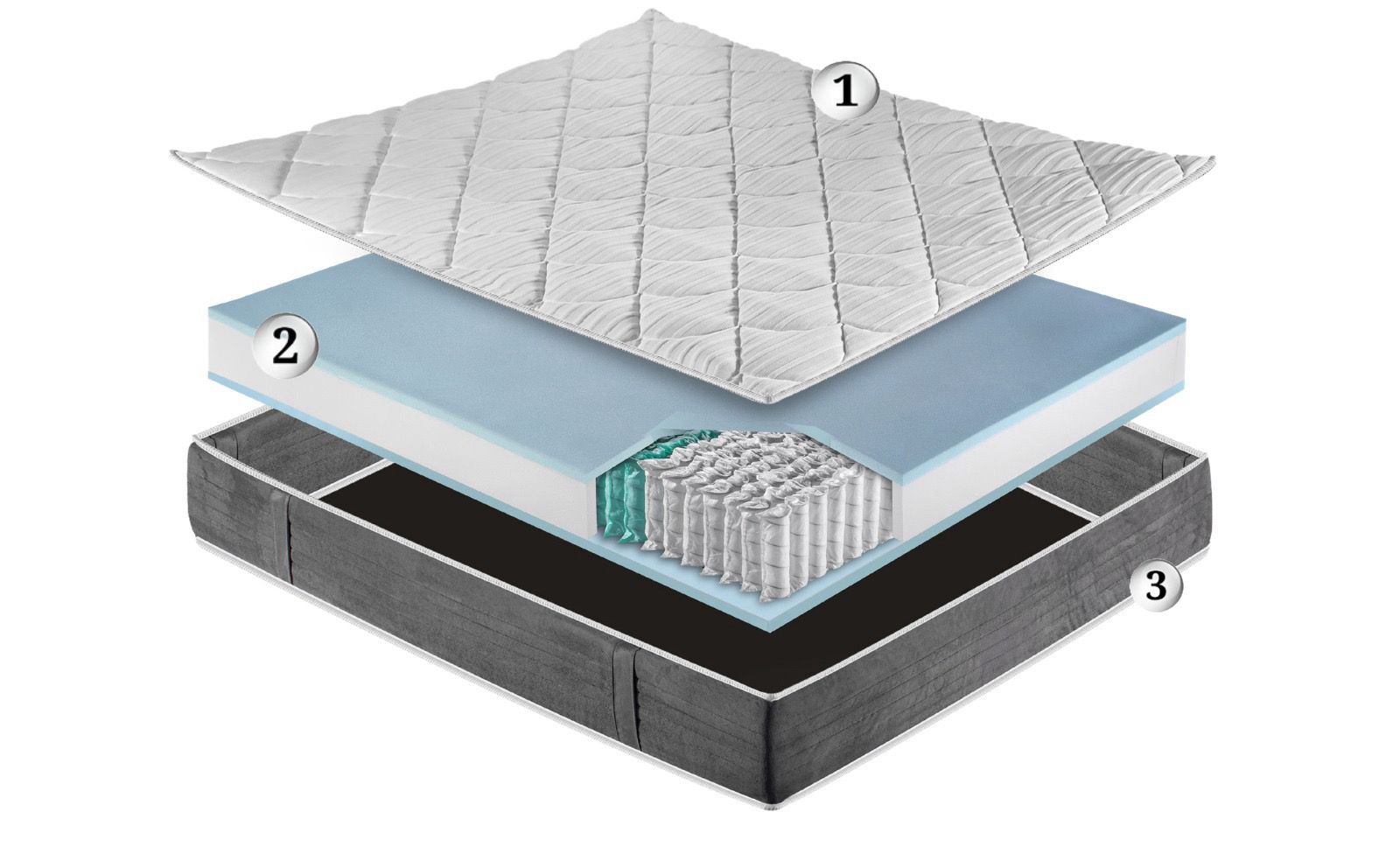 1
2
3